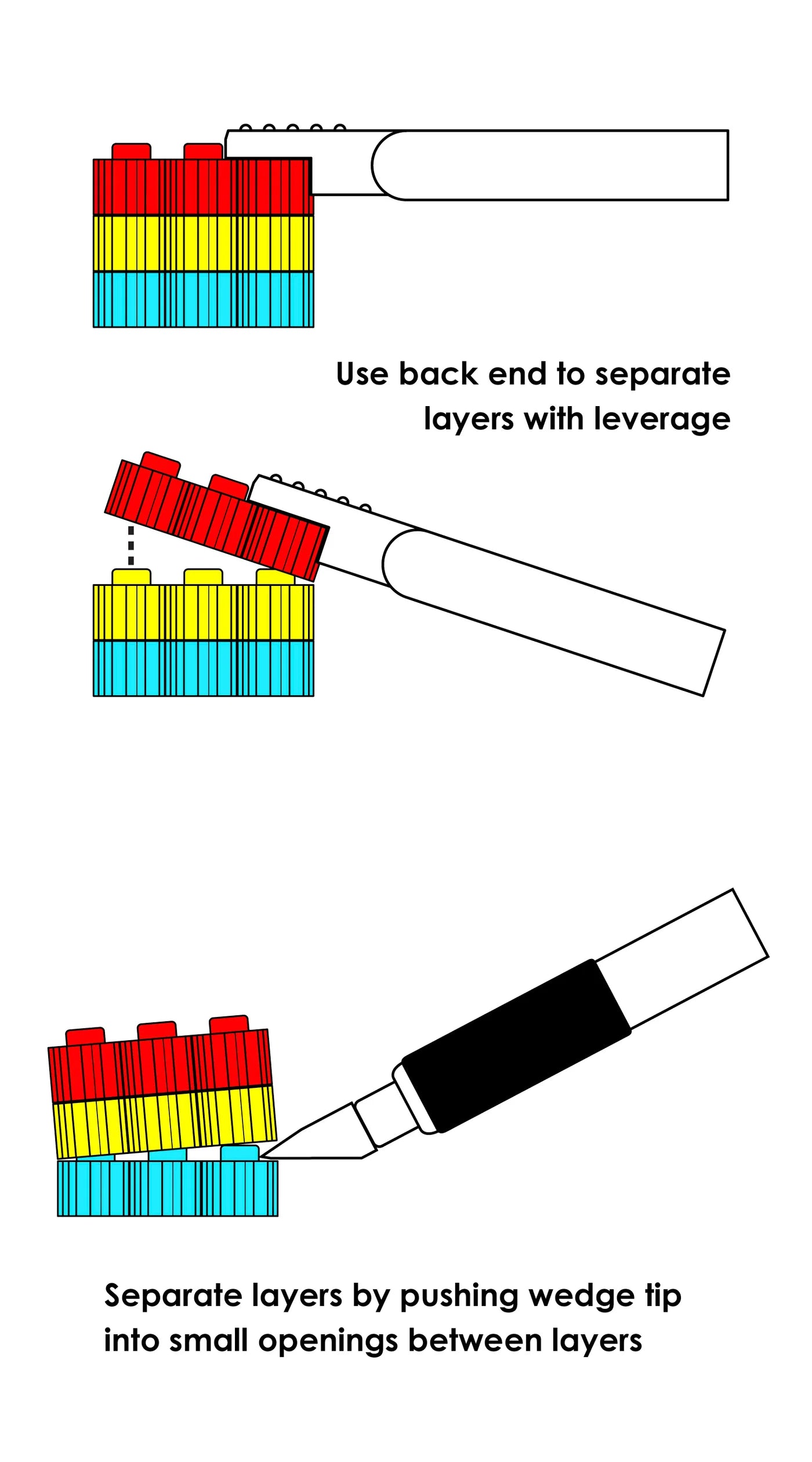 Use back end to separate layers with leverage

Separate layers by pushing wedge tip into small openings between layers